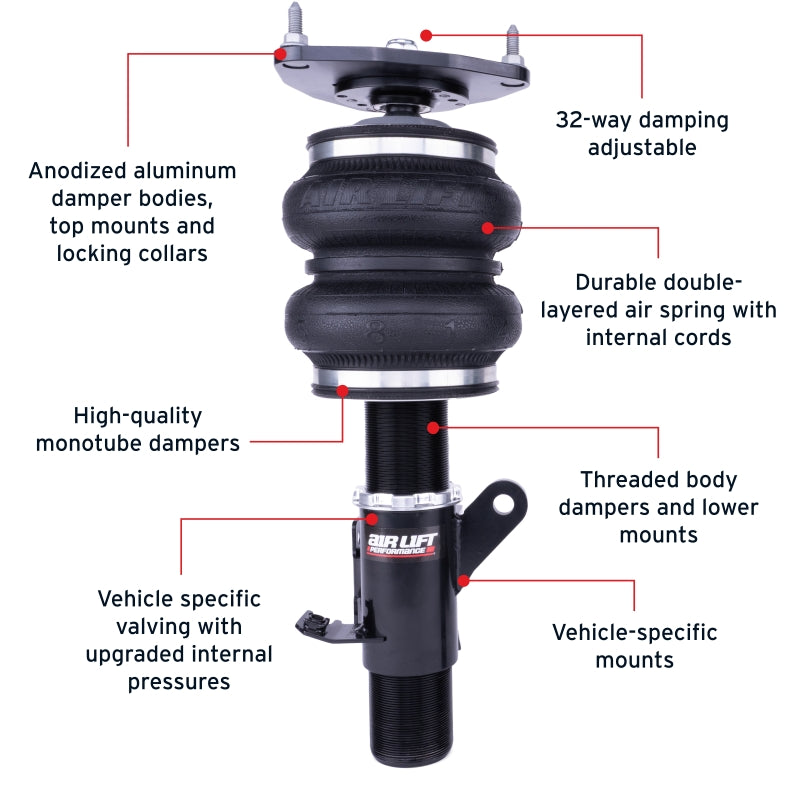 Anodized aluminum damper bodies, top mounts and locking collars

32-way damping adjustable

AIR LIFT

Durable double-layered air spring with internal cords

High-quality monotube dampers

Threaded body dampers and lower mounts

AIR LIFT PERFORMANCE

Vehicle specific valving with upgraded internal pressures

Vehicle-specific mounts